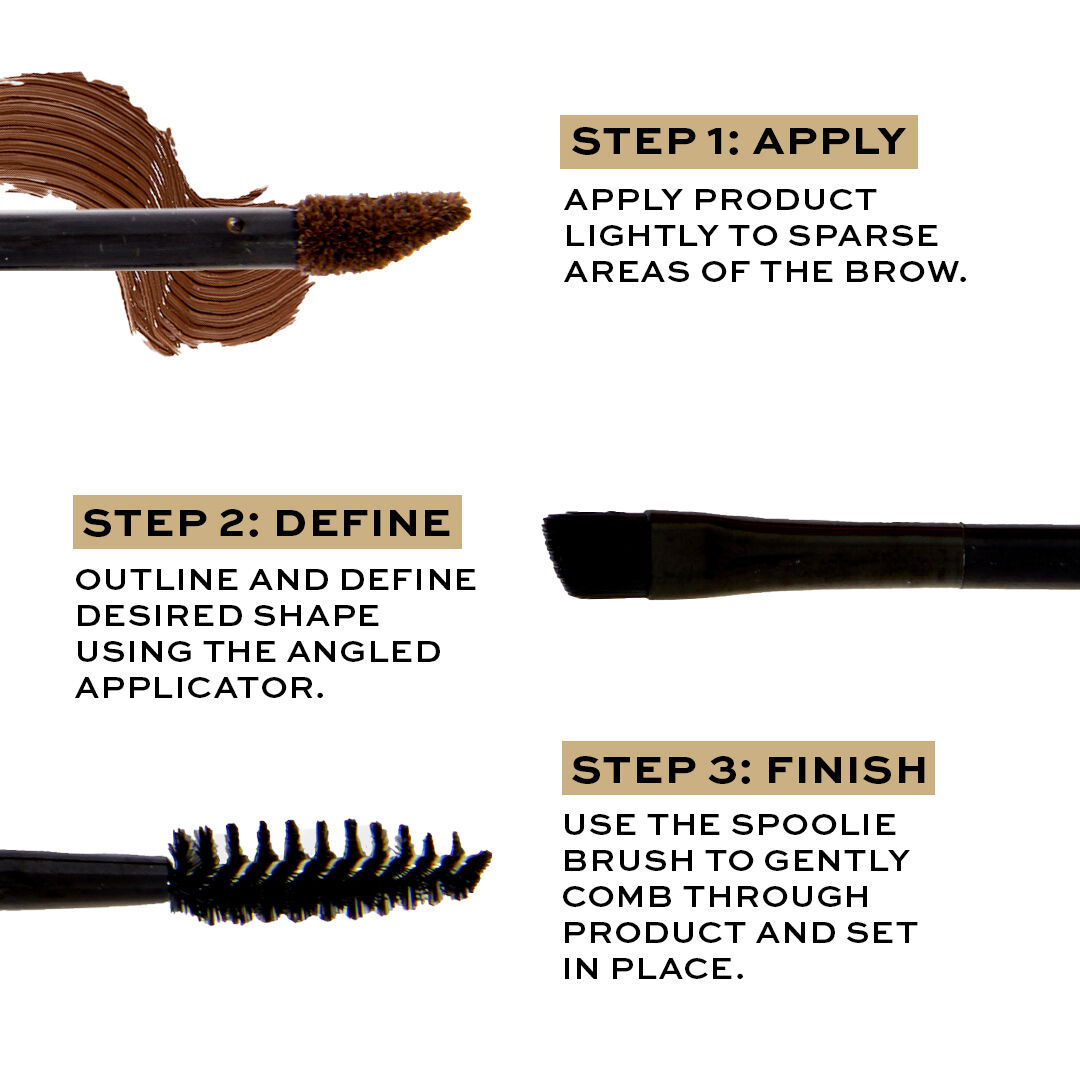 STEP 1: APPLY

APPLY PRODUCT LIGHTLY TO SPARSE AREAS OF THE BROW.

STEP 2: DEFINE

OUTLINE AND DEFINE DESIRED SHAPE USING THE ANGLED APPLICATOR.

STEP 3: FINISH

USE THE SPOOLIE BRUSH TO GENTLY COMB THROUGH PRODUCT AND SET IN PLACE.